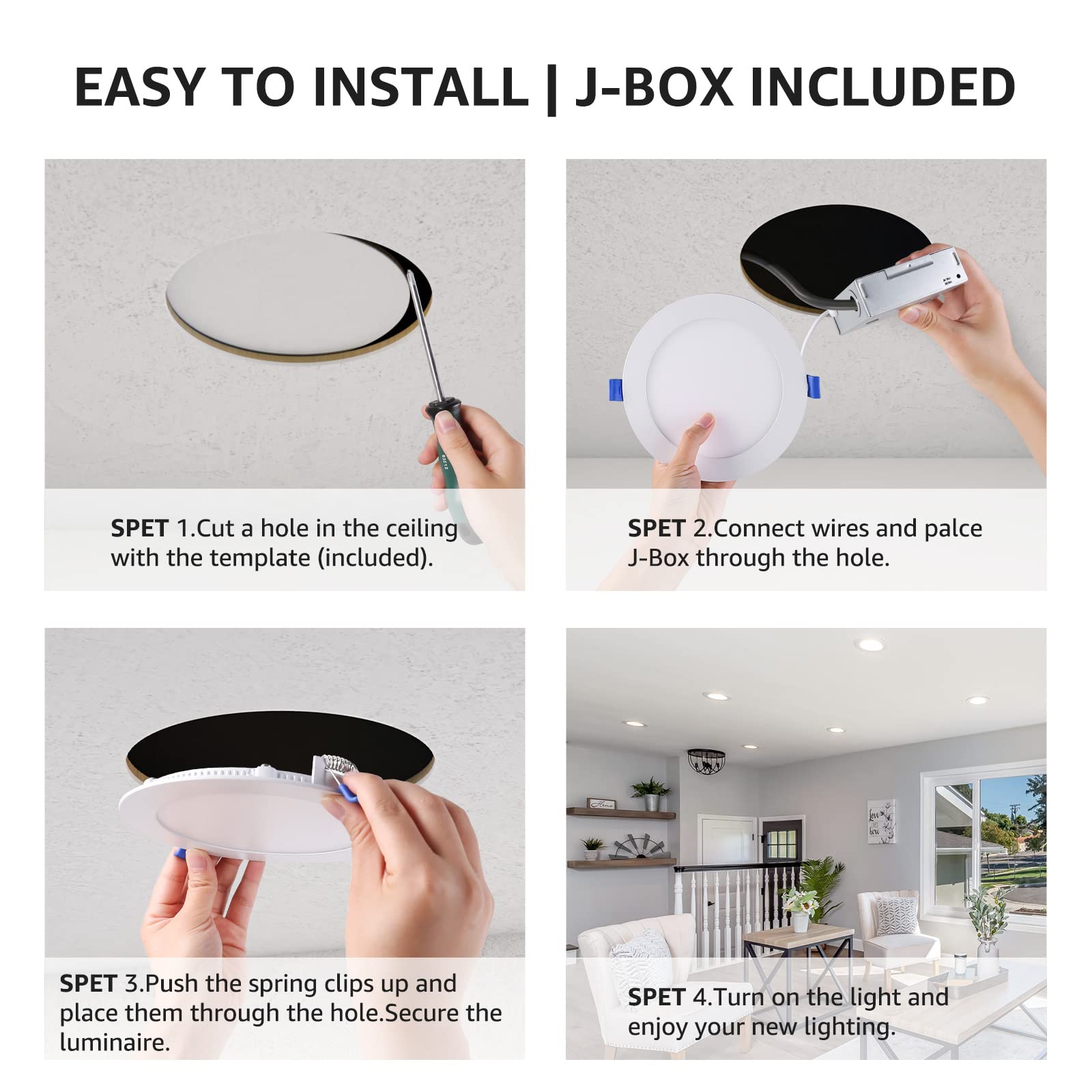 EASY TO INSTALL | J-BOX INCLUDED

SPET 1.Cut a hole in the ceiling with the template (included).

SPET 2.Connect wires and palce J-Box through the hole.

SPET 3.Push the spring clips up and place them through the hole.Secure the luminaire.

SPET 4.Turn on the light and enjoy your new lighting.